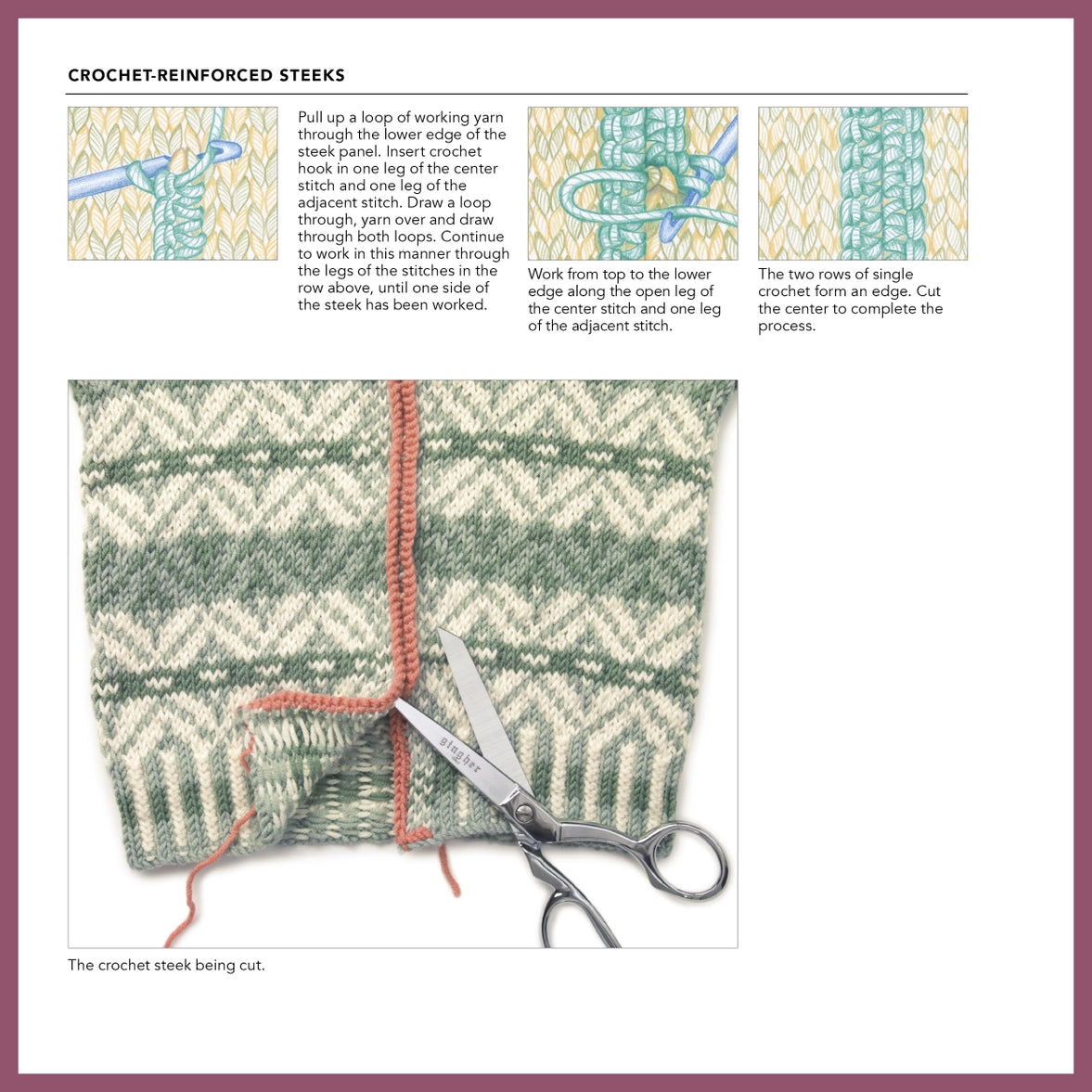 CROCHET-REINFORCED STEEKS

Pull up a loop of working yarn through the lower edge of the steek panel. Insert crochet hook in one leg of the center stitch and one leg of the adjacent stitch. Draw a loop through, yarn over and draw through both loops. Continue to work in this manner through the legs of the stitches in the row above, until one side of the steek has been worked.

Work from top to the lower edge along the open leg of the center stitch and one leg of the adjacent stitch.

The two rows of single crochet form an edge. Cut the center to complete the process.

gingher

The crochet steek being cut.