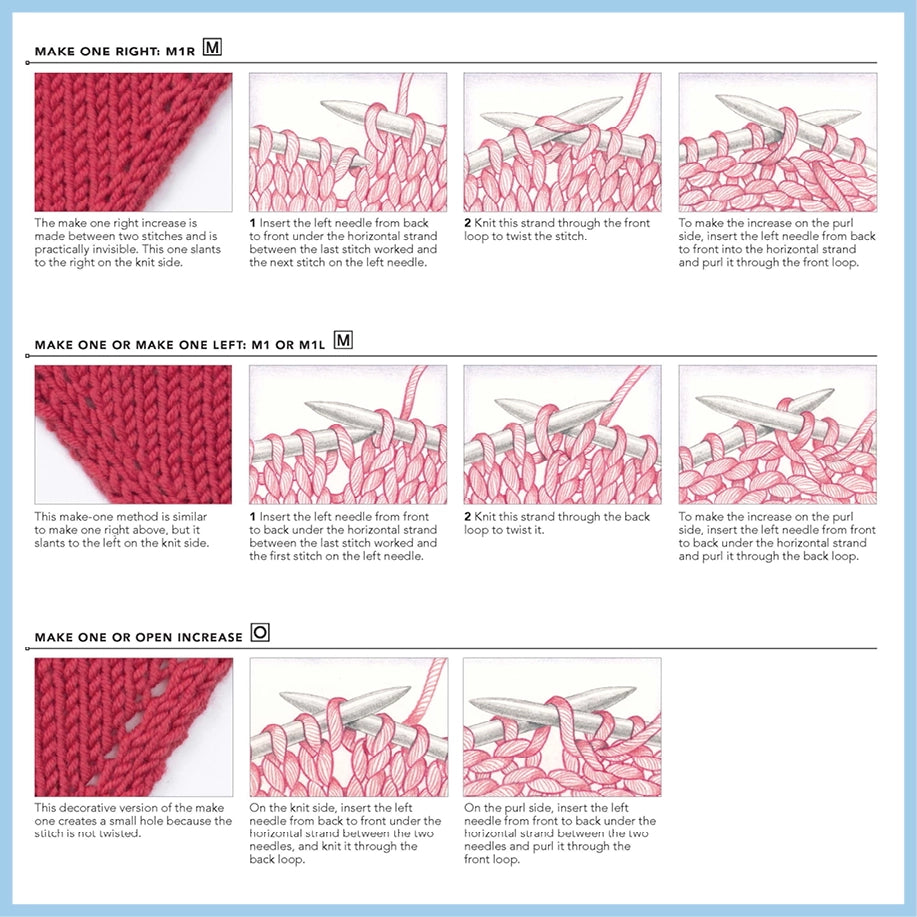 MAKE ONE RIGHT: M1R M

The make one right increase is made between two stitches and is practically invisible. This one slants to the right on the knit side.

1 Insert the left needle from back to front under the horizontal strand between the last stitch worked and the next stitch on the left needle.

2 Knit this strand through the front loop to twist the stitch.

To make the increase on the purl side, insert the left needle from back to front into the horizontal strand and purl it through the front loop.

MAKE ONE OR MAKE ONE LEFT: M1 OR M1L M

This make-one method is similar to make one right above, but it slants to the left on the knit side.

1 Insert the left needle from front to back under the horizontal strand between the last stitch worked and the first stitch on the left needle.

2 Knit this strand through the back loop to twist it.

To make the increase on the purl side, insert the left needle from front to back under the horizontal strand and purl it through the back loop.

MAKE ONE OR OPEN INCREASE O

This decorative version of the make one creates a small hole because the stitch is not twisted.

On the knit side, insert the left needle from back to front under the horizontal strand between the two needles, and knit it through the back loop.

On the purl side, insert the left needle from front to back under the horizontal strand between the two needles and purl it through the front loop.