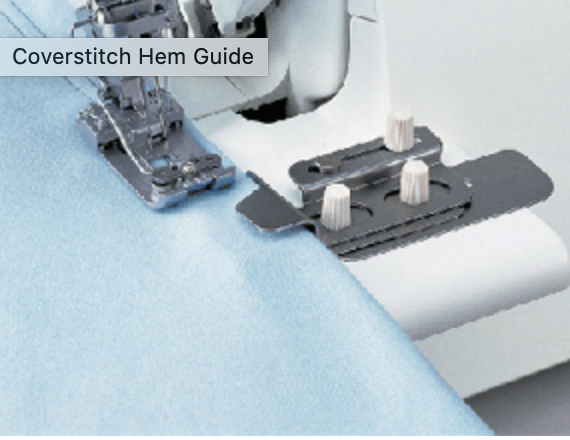 Coverstitch Hem Guide